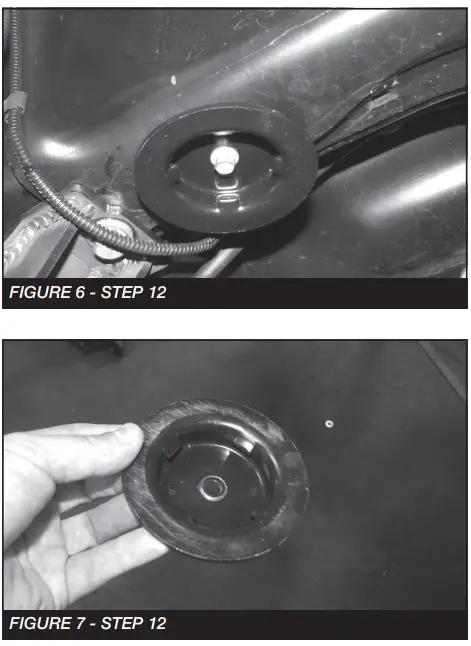 FIGURE 6 - STEP 12

FIGURE 7 - STEP 12