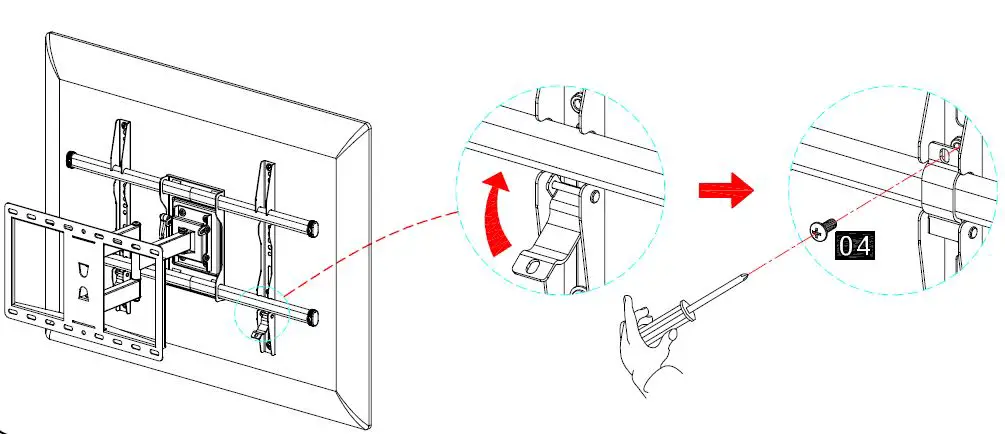 04