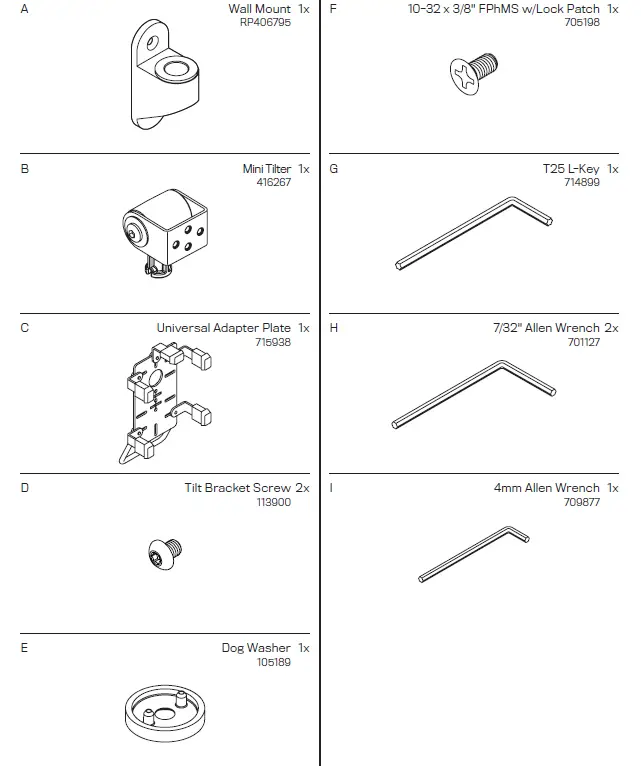 A

Wall Mount 1x
RP406795

B

Mini Tilter 1x
416267

C

Universal Adapter Plate 1x
715938

D

Tilt Bracket Screw 2x
113900

E

Dog Washer 1x
105189

F

10-32 x 3/8" FPhMS w/Lock Patch 1x
705198

G

T25 L-Key 1x
714899

H

7/32" Allen Wrench 2x
701127

I

4mm Allen Wrench 1x
709877