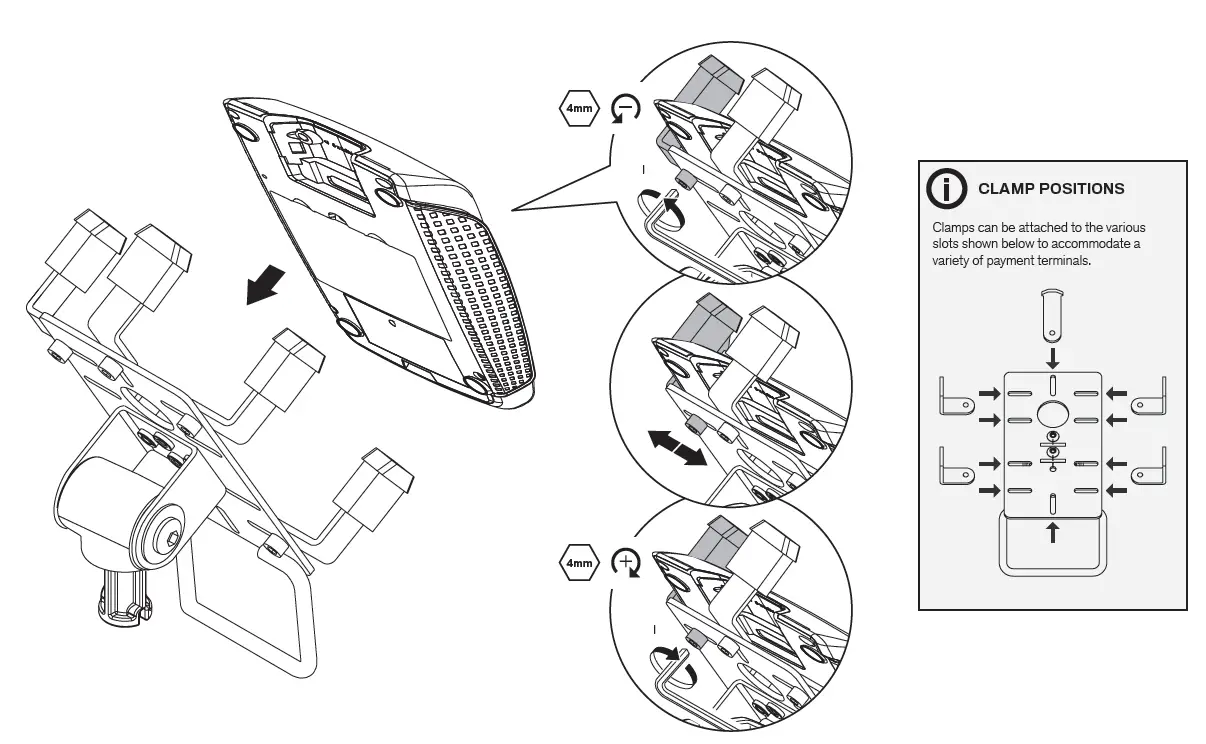 4mm

4mm

CLAMP POSITIONS

Clamps can be attached to the various slots shown below to accommodate a variety of payment terminals.