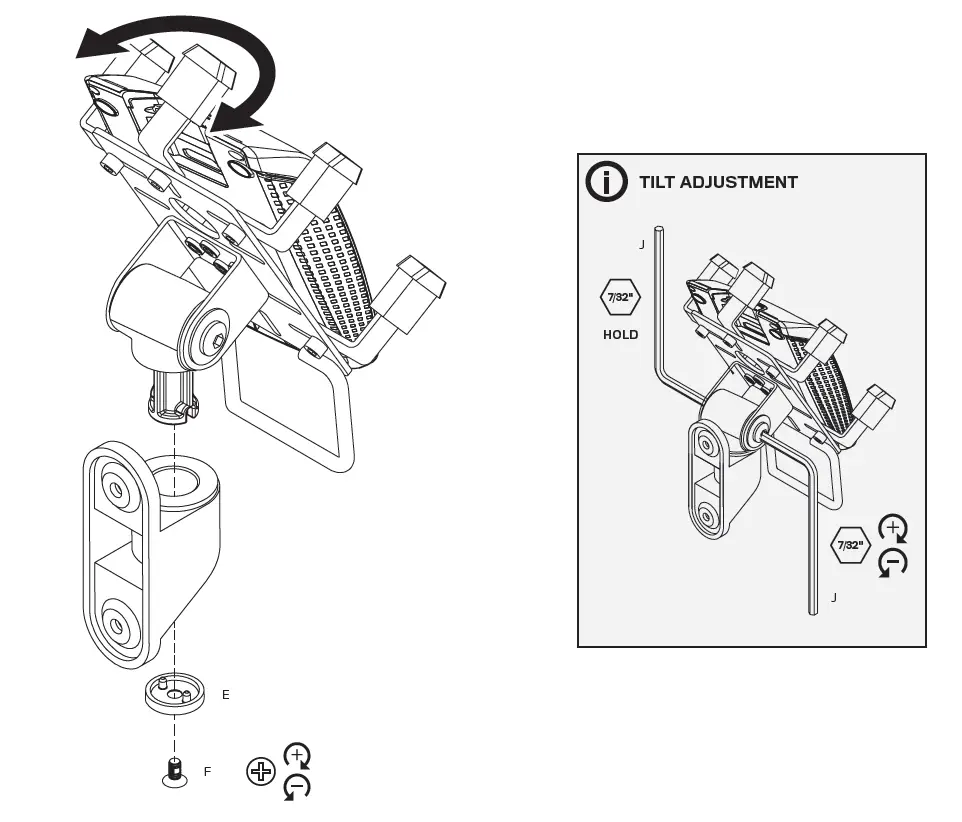 E

F

TILT ADJUSTMENT

J

7/32"

HOLD

7/32"

J