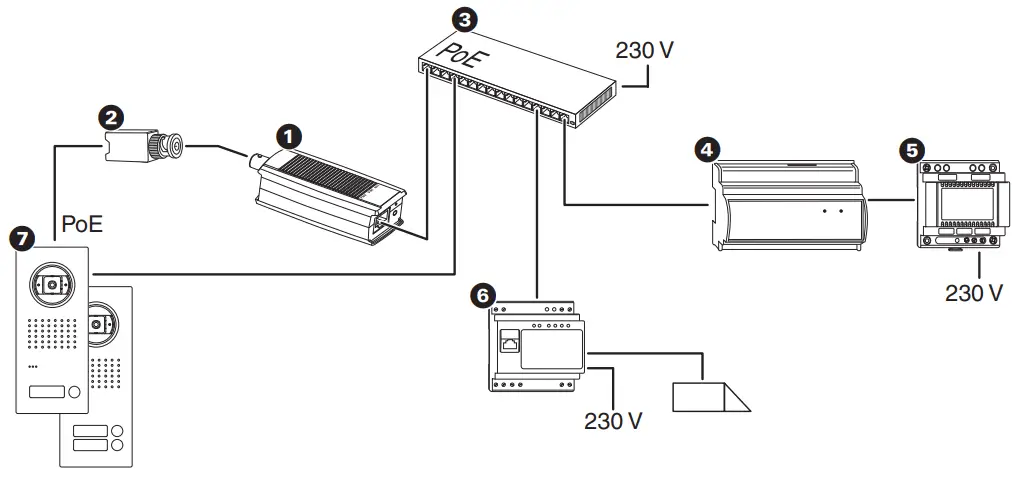 3
PoE
230 V
2
1
4
5
PoE
7
230 V
6
230 V