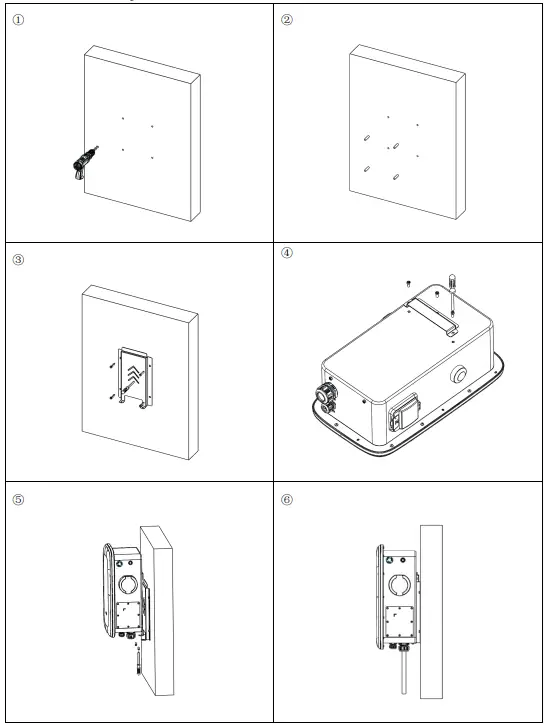 ①
②
③
④
⑤
⑥