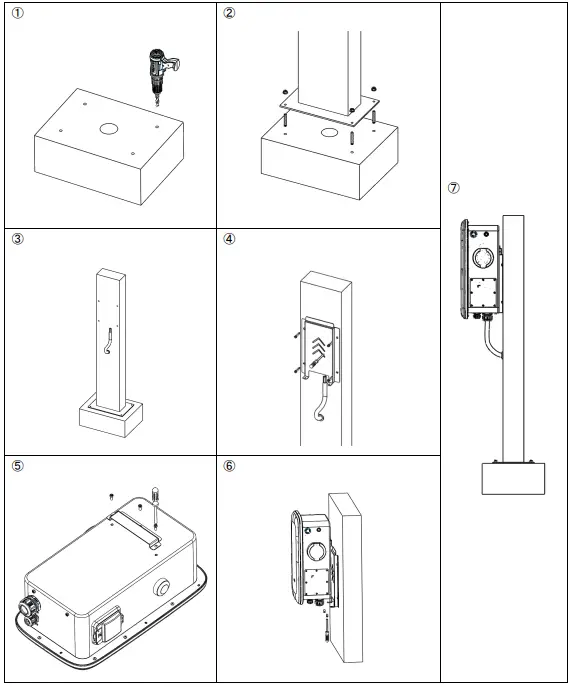 ①

②

③

④

⑤

⑥

⑦