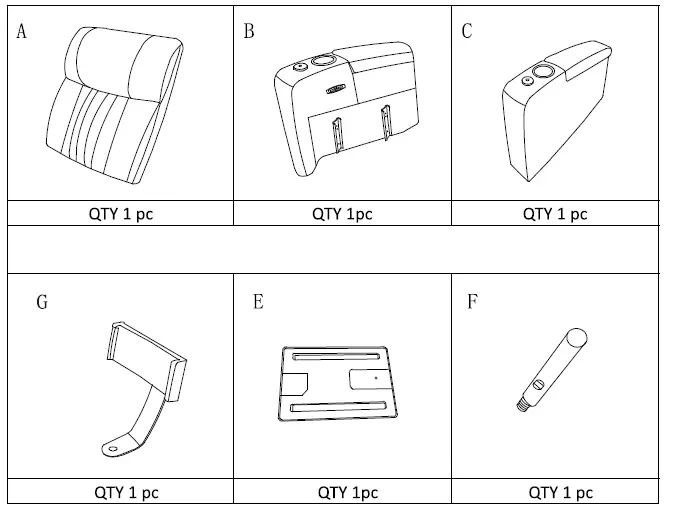 | A | B | C |
|---|---|---|
| QTY 1 pc | QTY 1pc | QTY 1 pc |
| | | |
| G | E | F |
| QTY 1 pc | QTY 1pc | QTY 1 pc |