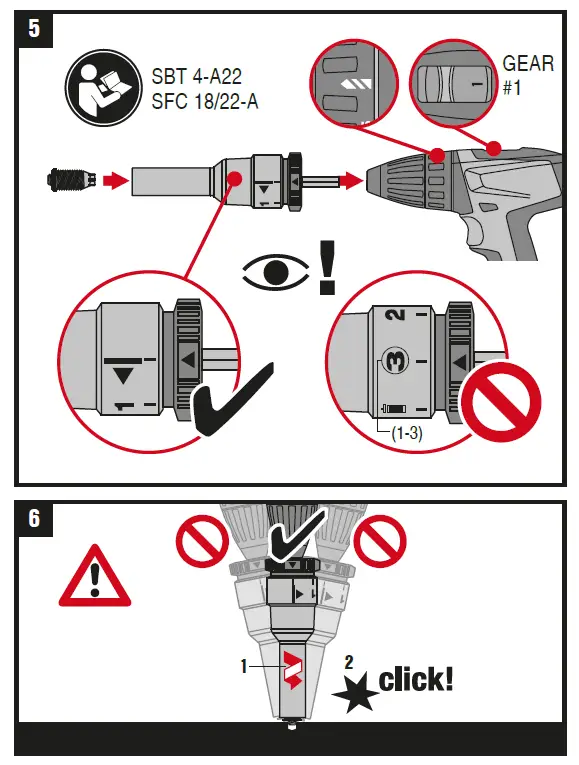 5

SBT 4-A22
SFC 18/22-A

GEAR
#1

1

2

3

(1-3)

6

1

2

click!