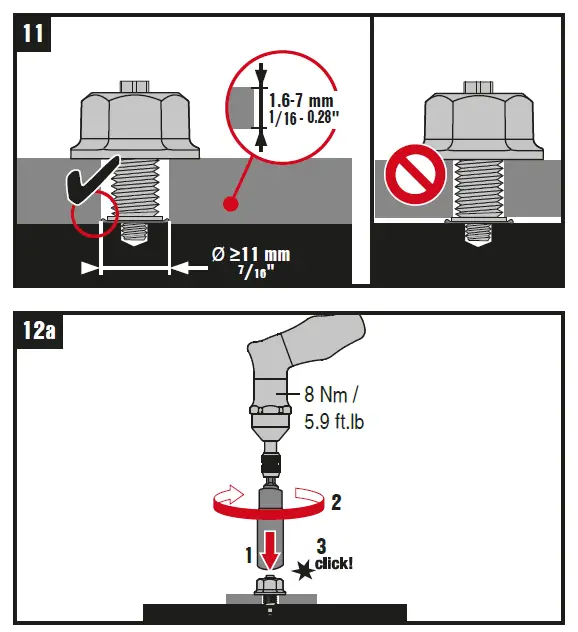 11

1.6-7 mm
1/16 - 0.28"

Ø ≥11 mm
7/16"

12a

8 Nm /
5.9 ft.lb

2

1

3
click!