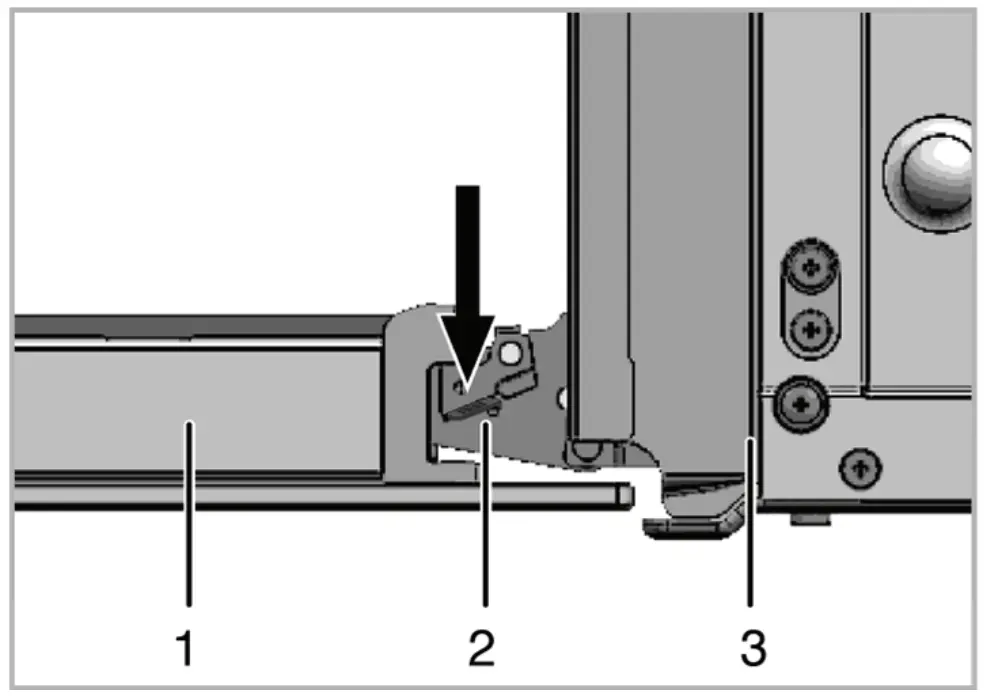 1
2
3