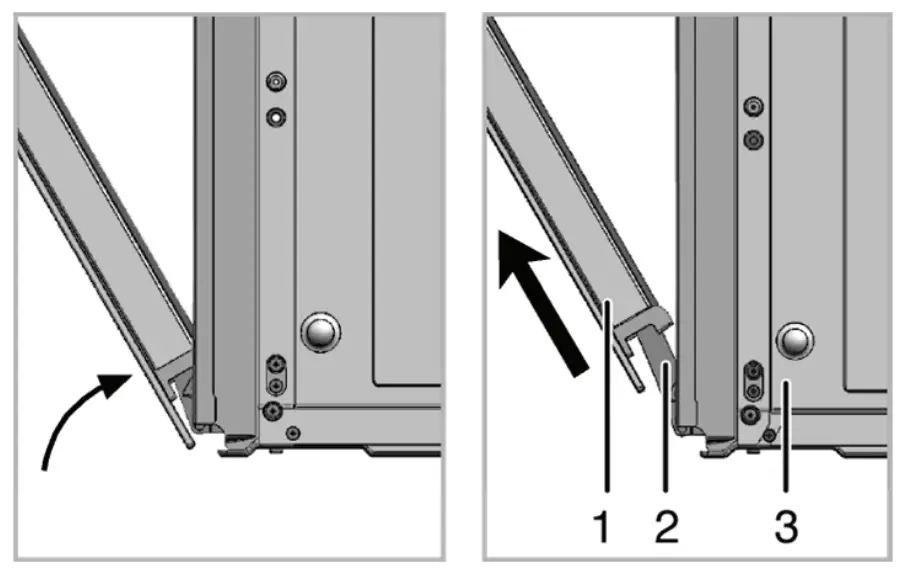 1 2 3