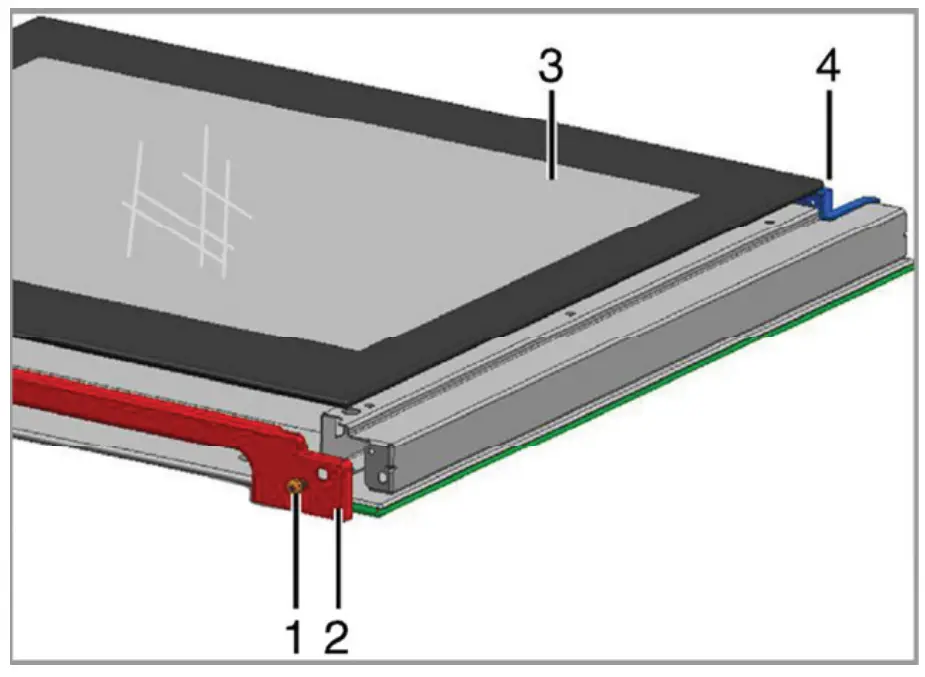 3
4
1 2