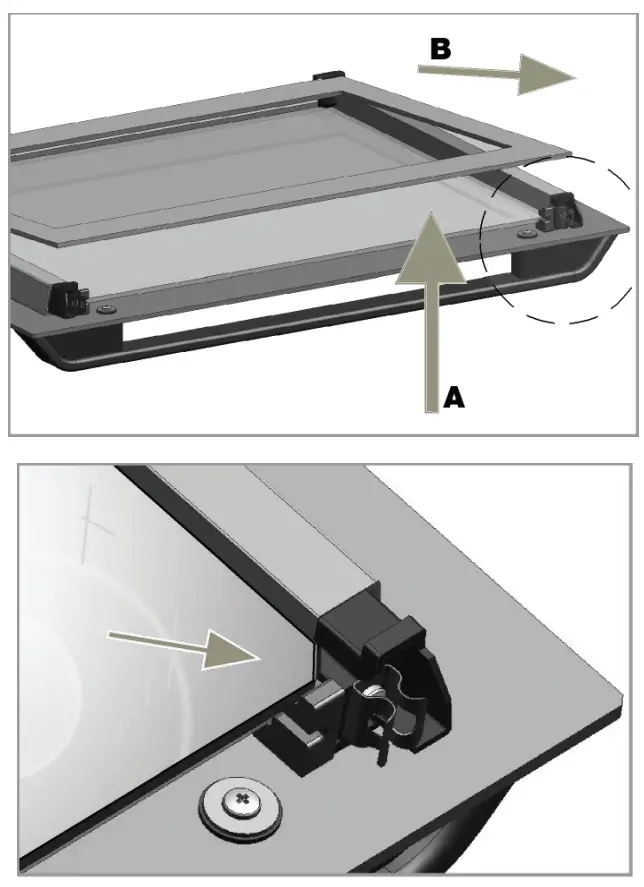 B

A