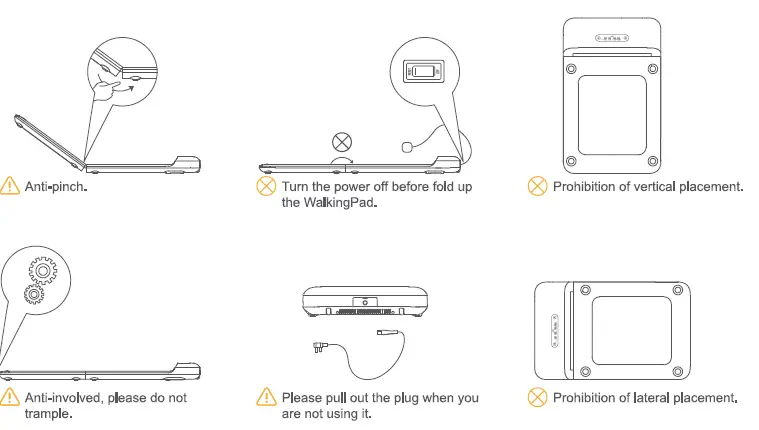 Anti-pinch.

Turn the power off before fold up the WalkingPad.

Prohibition of vertical placement.

Anti-involved, please do not trample.

Please pull out the plug when you are not using it.

Prohibition of lateral placement.