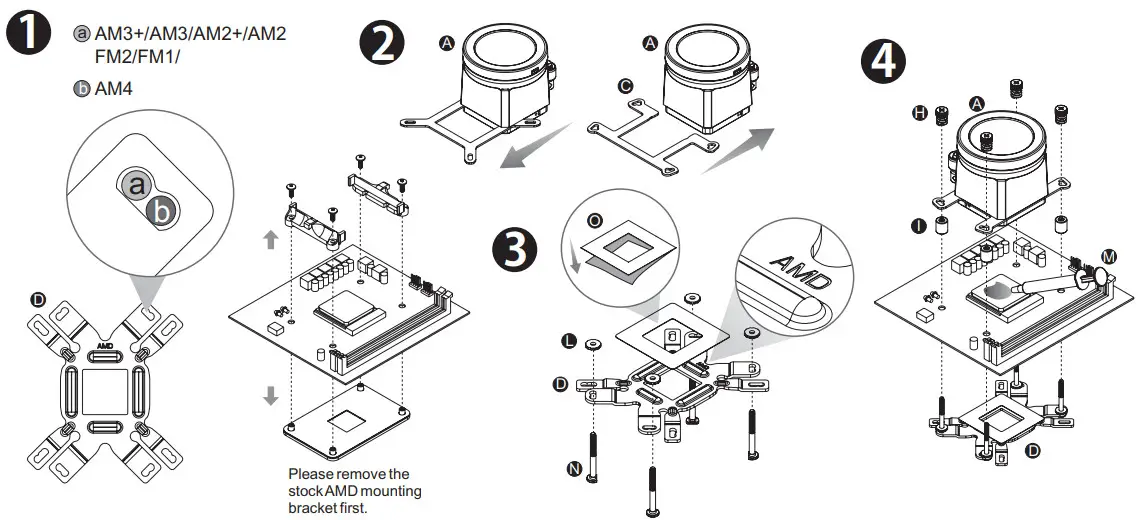 1

a AM3+/AM3/AM2+/AM2 FM2/FM1/

b AM4

a

b

D

AMD

Please remove the stock AMD mounting bracket first.

2

A

A

C

3

O

AMD

L

D

N

4

H

A

I

M

D