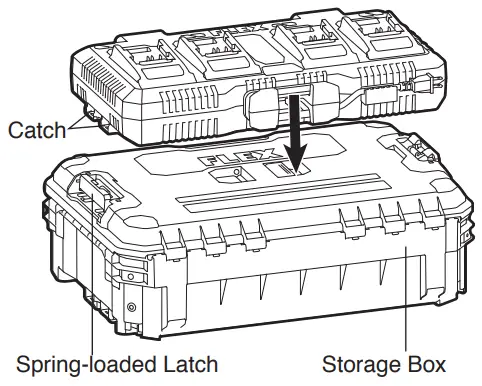 FLEX

Catch

FLEX

Spring-loaded Latch

Storage Box