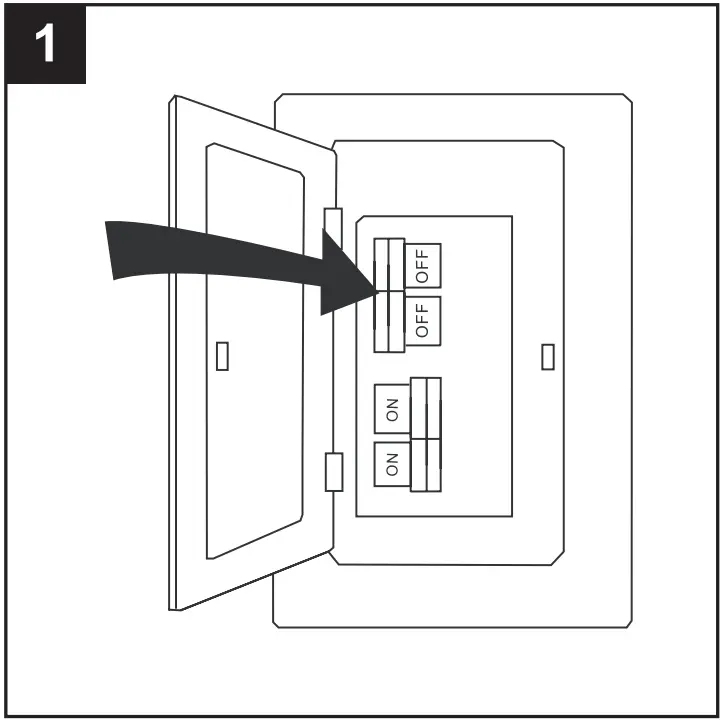 1

OFF
OFF
ON
ON