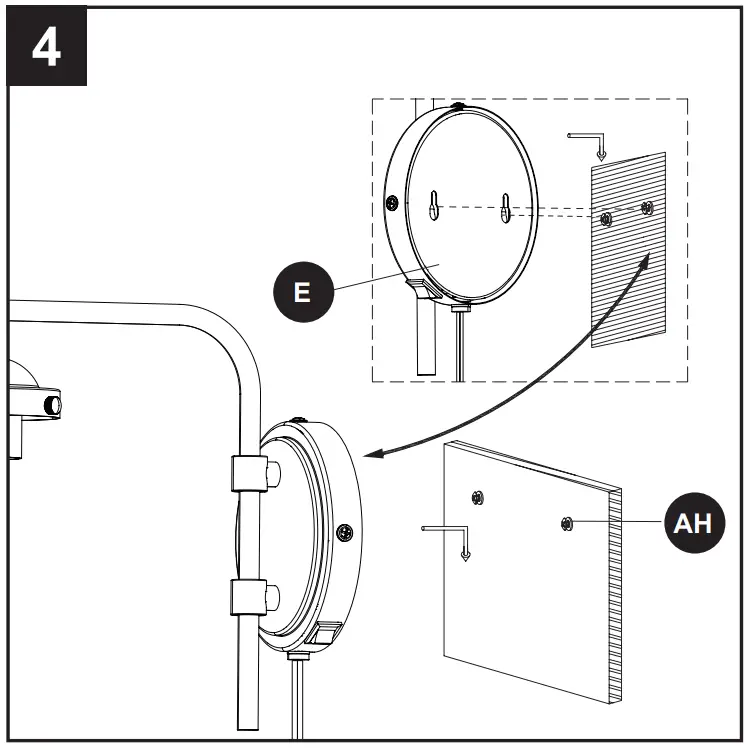 4

E

AH