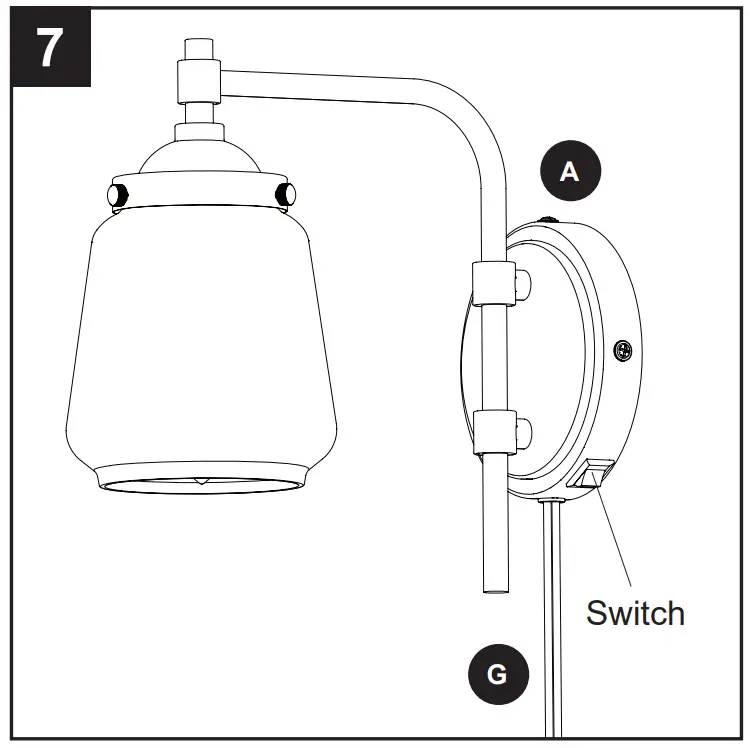 7

A

Switch

G