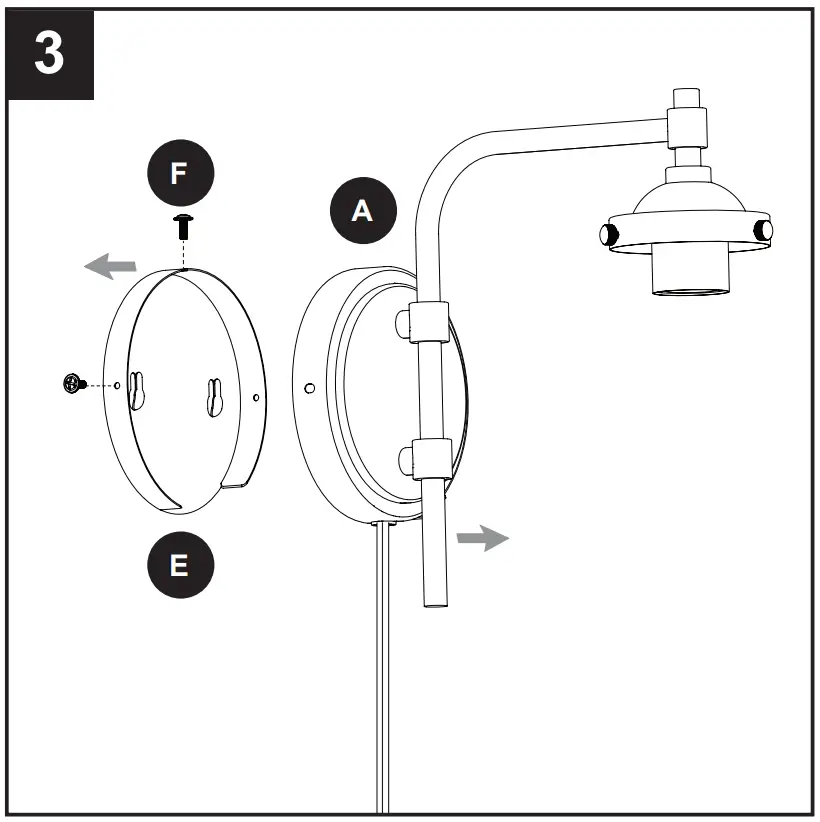 3

F

A

E