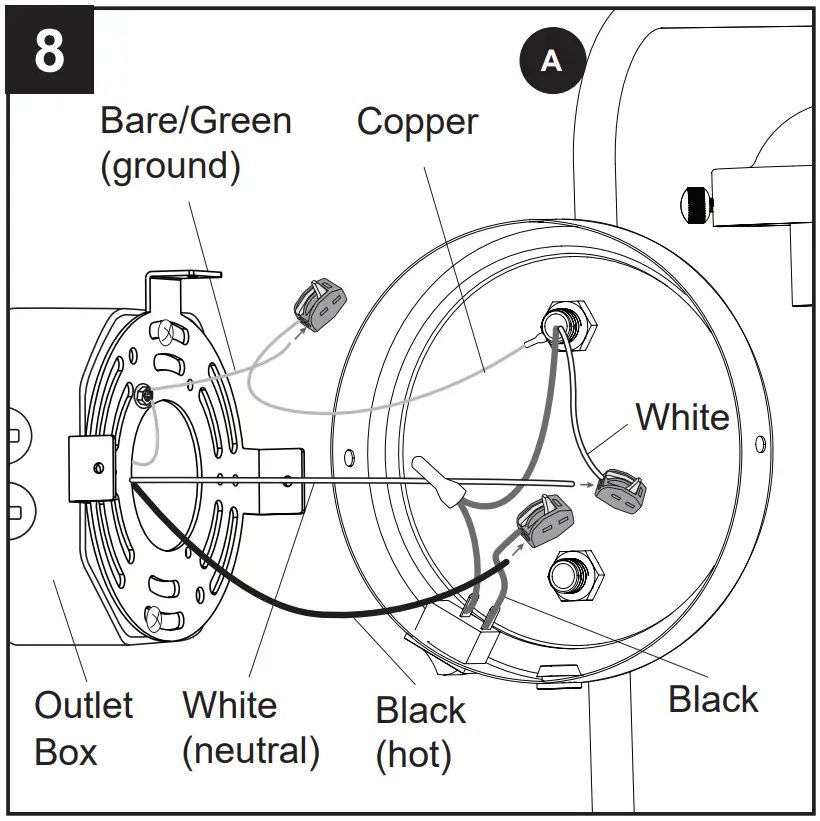 8

A

Bare/Green (ground)

Copper

White

Outlet Box

White (neutral)

Black (hot)

Black