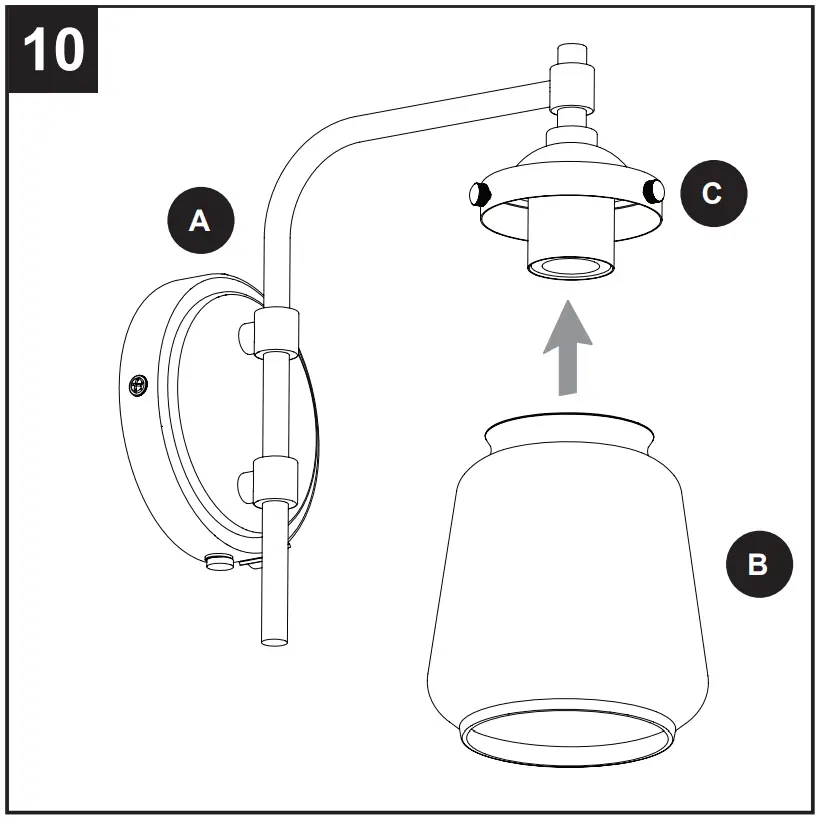 10

A

C

B