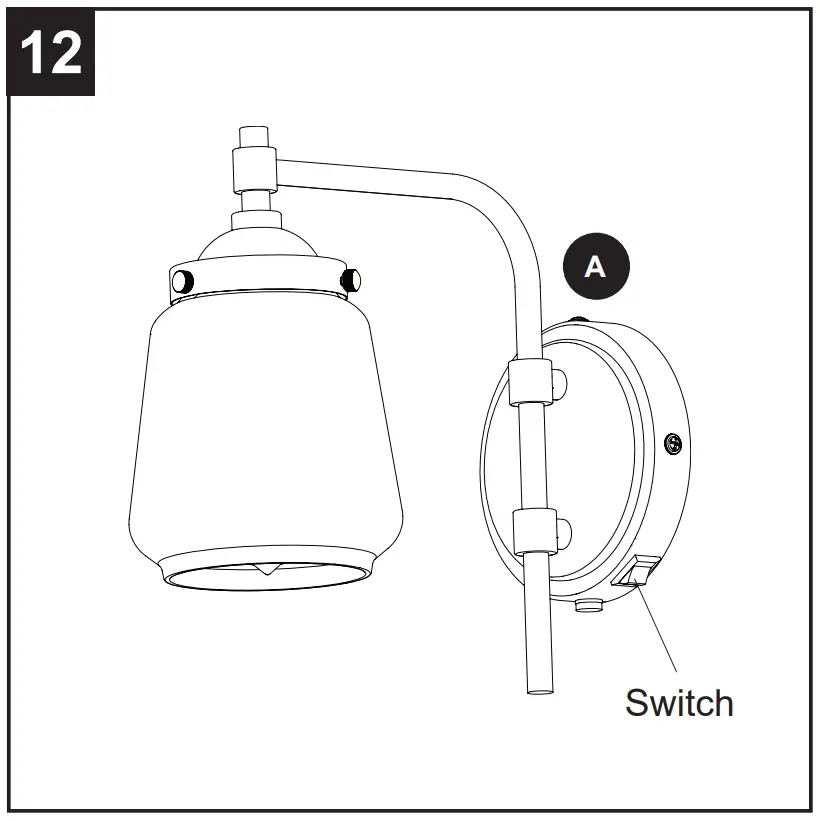 12

A

Switch