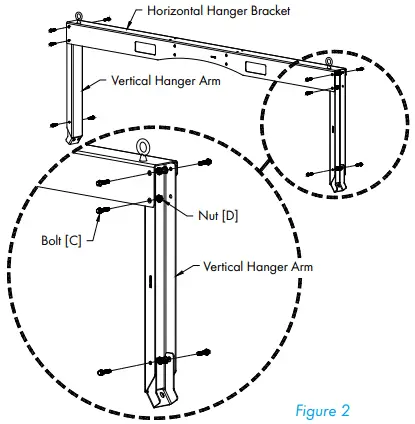 Horizontal Hanger Bracket

Vertical Hanger Arm

Nut [D]

Bolt [C]

Vertical Hanger Arm

Figure 2