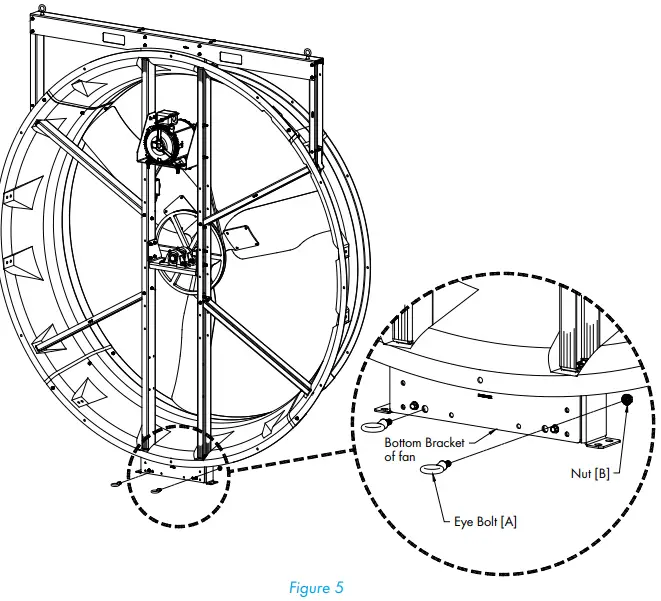 Bottom Bracket of fan

Nut [B]

Eye Bolt [A]

Figure 5