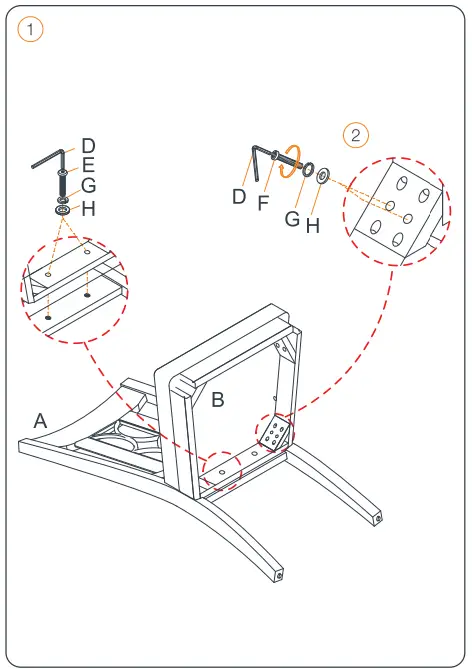 1

D
E
G
H

2

D
F
G
H

A
B