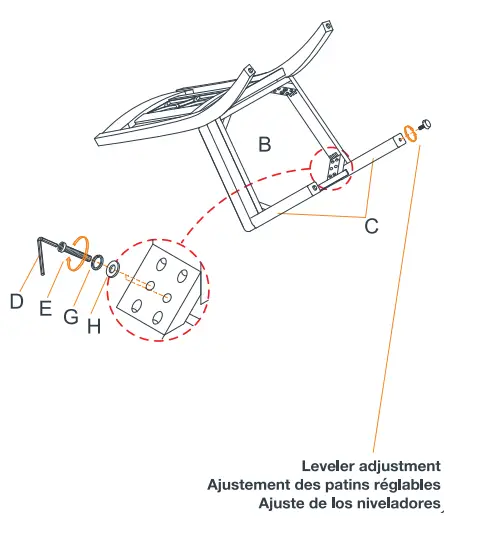 B

C

D

E

G

H

Leveler adjustment
Ajustement des patins réglables
Ajuste de los niveladores