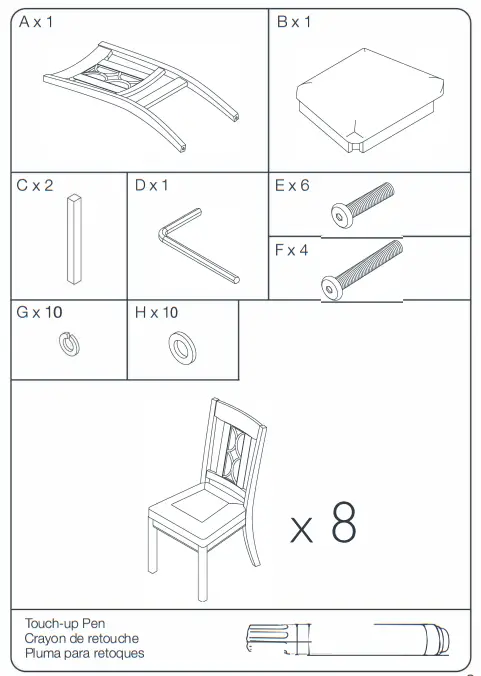 A x 1

B x 1

C x 2

D x 1

E x 6

F x 4

G x 10

H x 10

x 8

Touch-up Pen
Crayon de retouche
Pluma para retoques