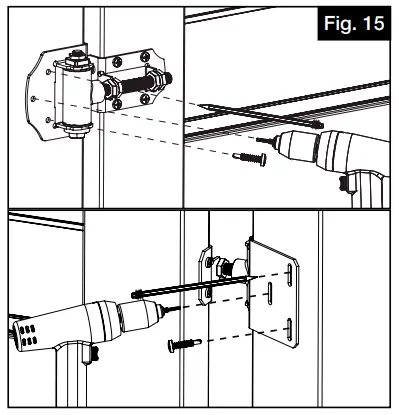 Fig. 15