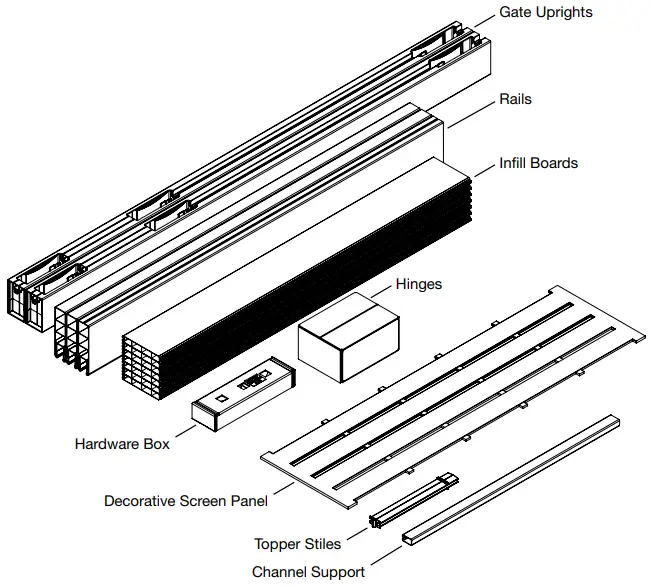 Gate Uprights

Rails

Infill Boards

Hinges

Hardware Box

Decorative Screen Panel

Topper Stiles

Channel Support