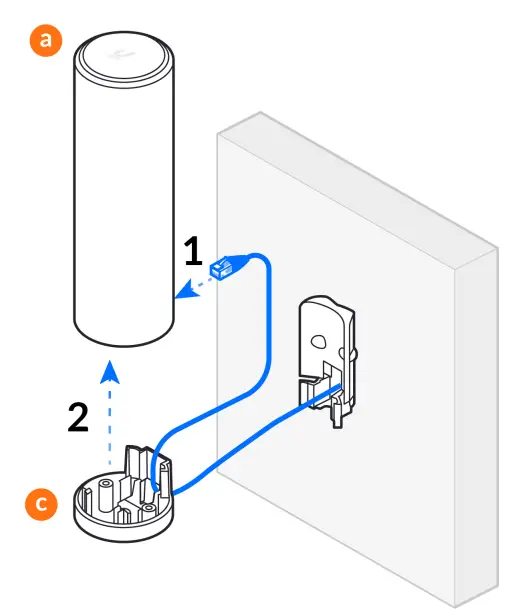 a

1

2

c