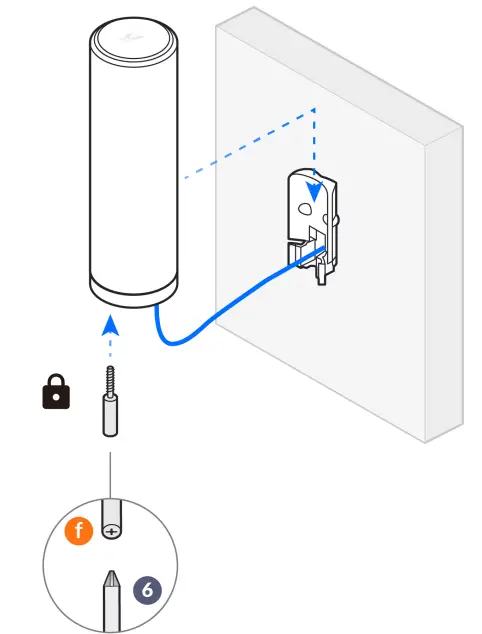 f

6