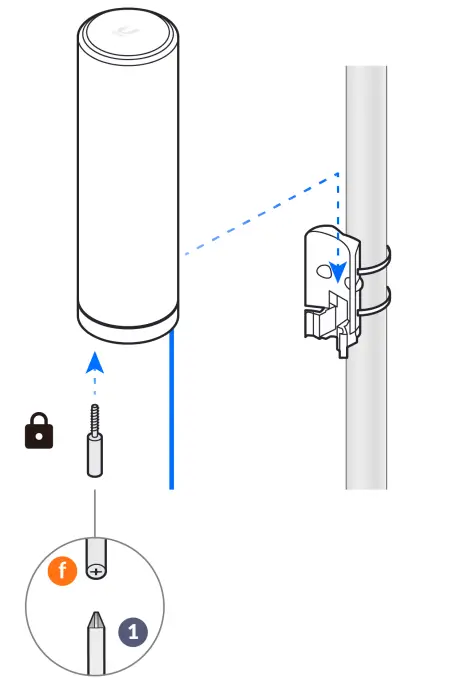 f

1