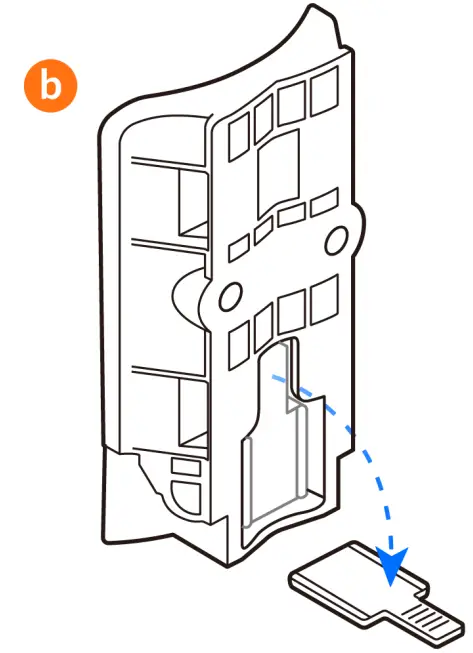 b