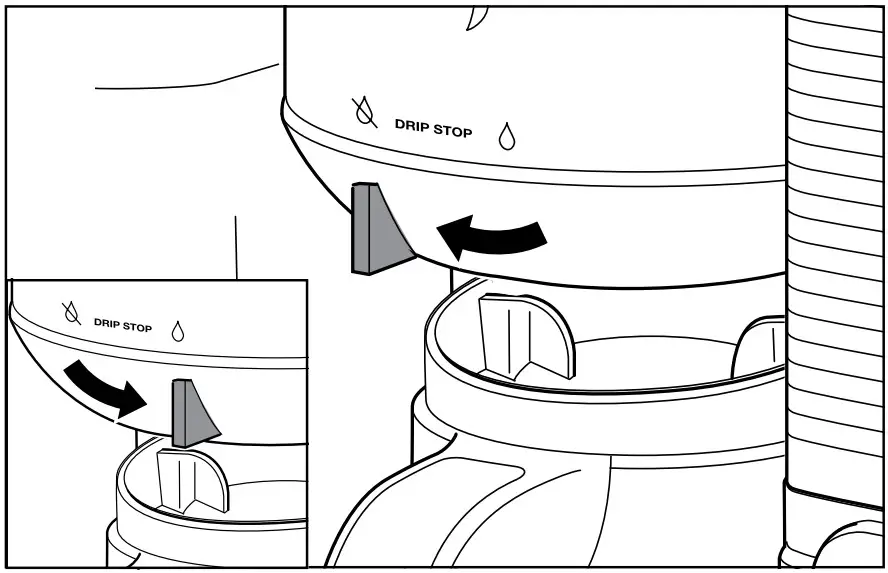 DRIP STOP

DRIP STOP