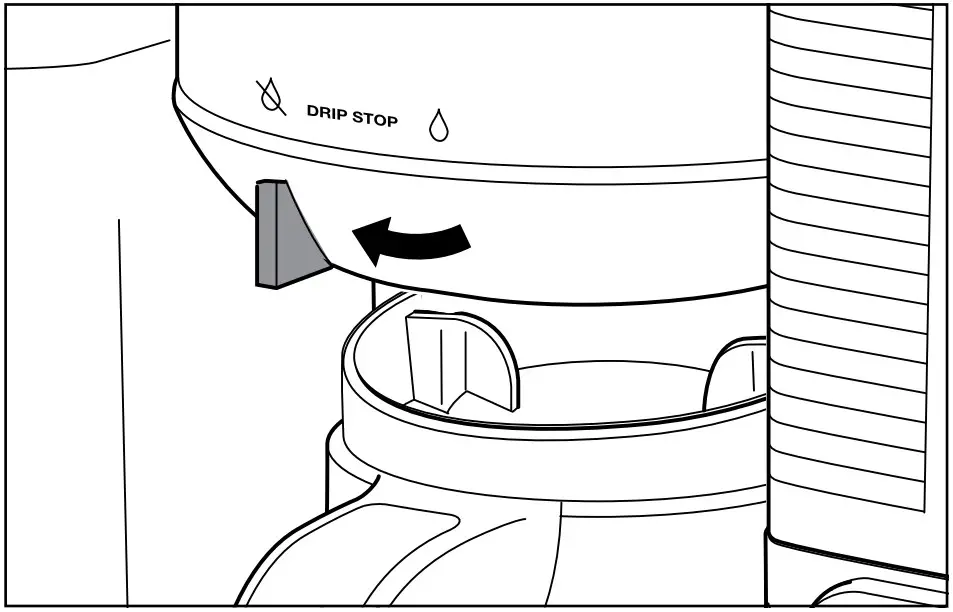 DRIP STOP