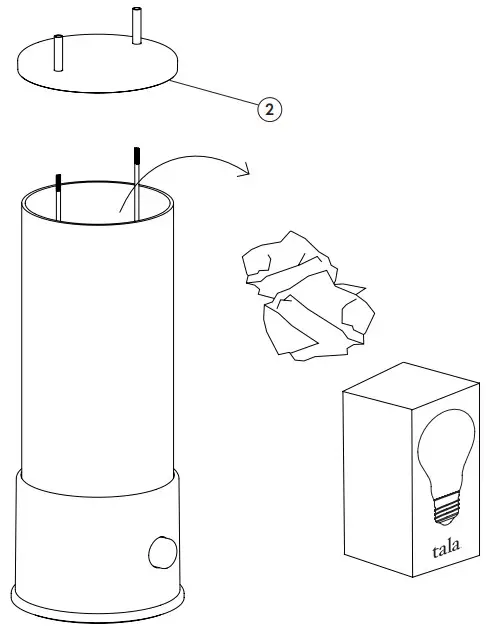 2

tala