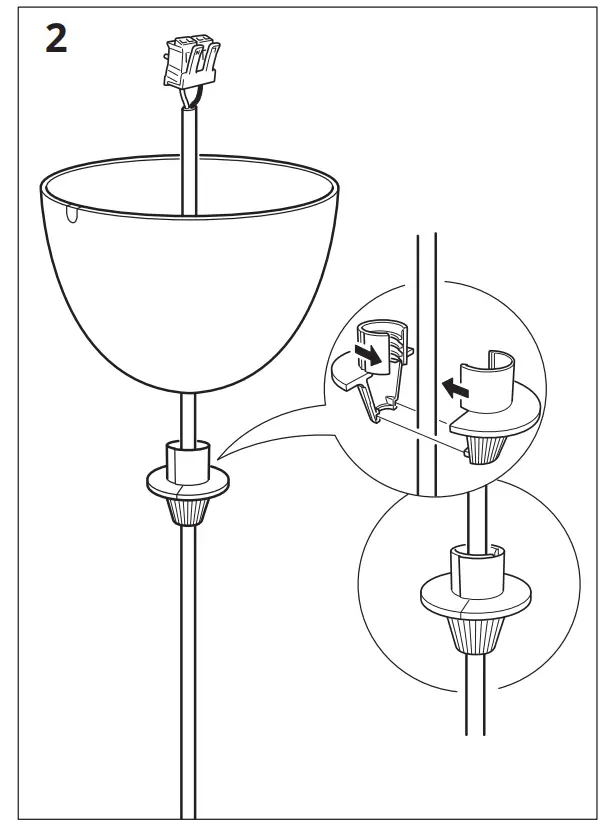 2