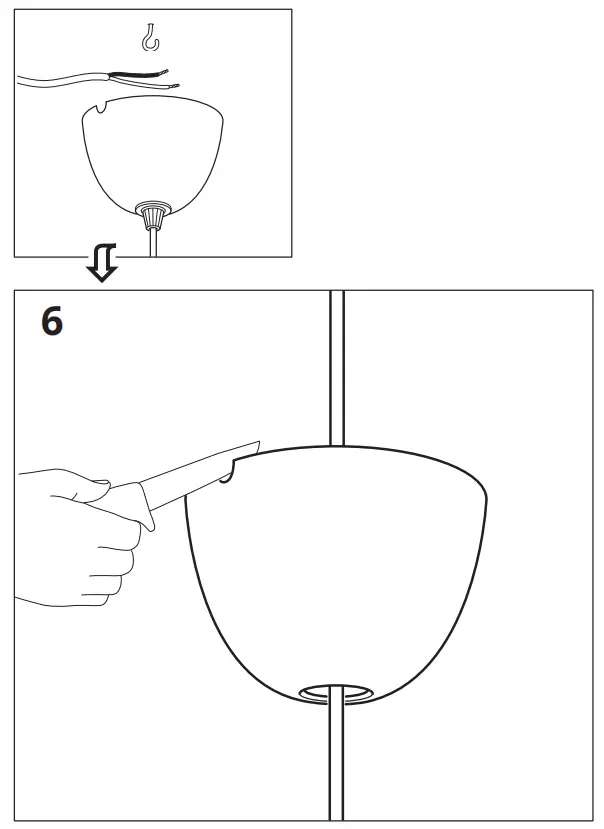 6