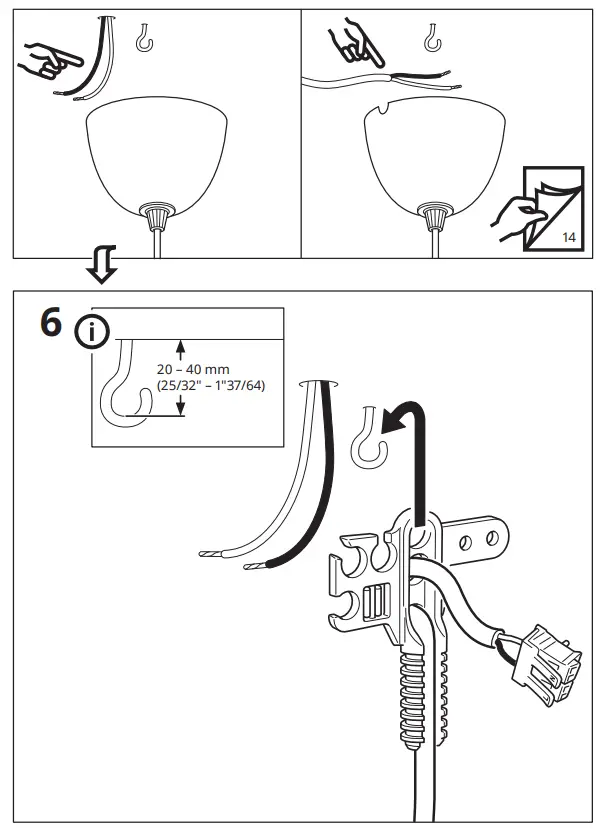 14

6

20 – 40 mm
(25/32" – 1"37/64)