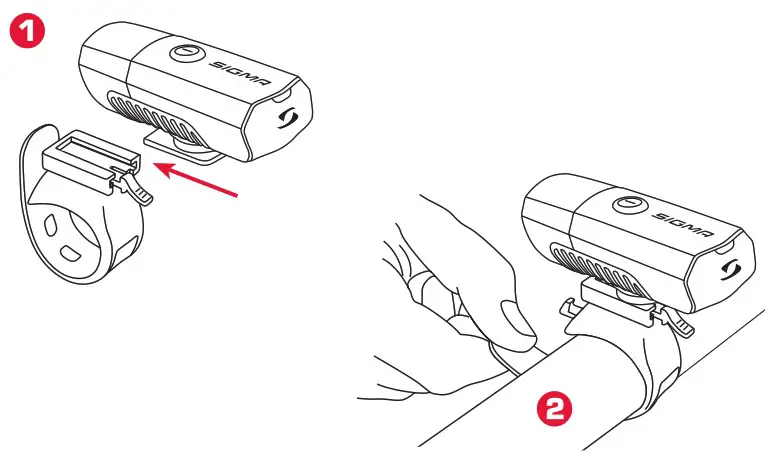 1

SIGMA

SIGMA

2