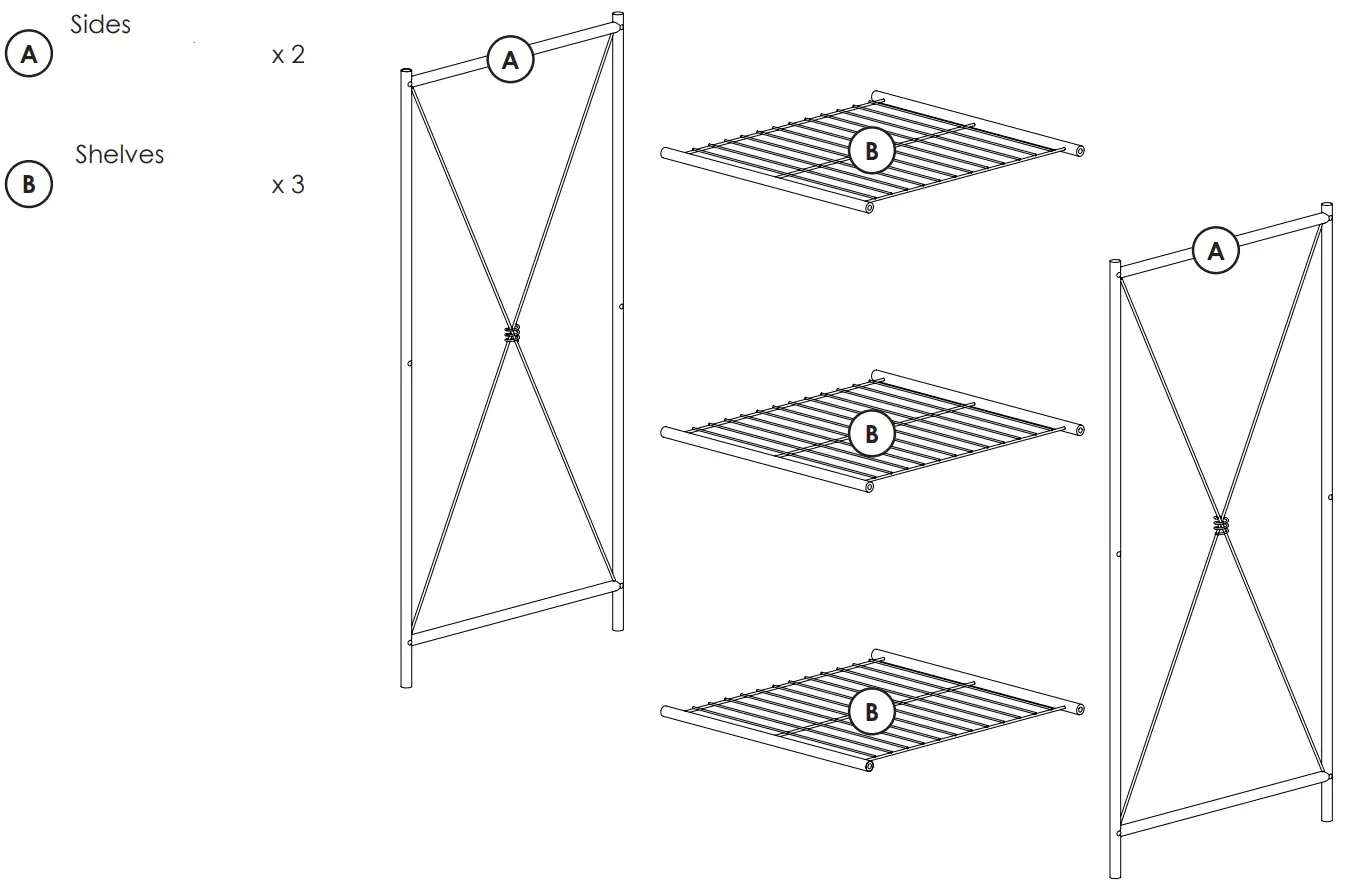 A Sides x 2

B Shelves x 3

A

B

B

B

A