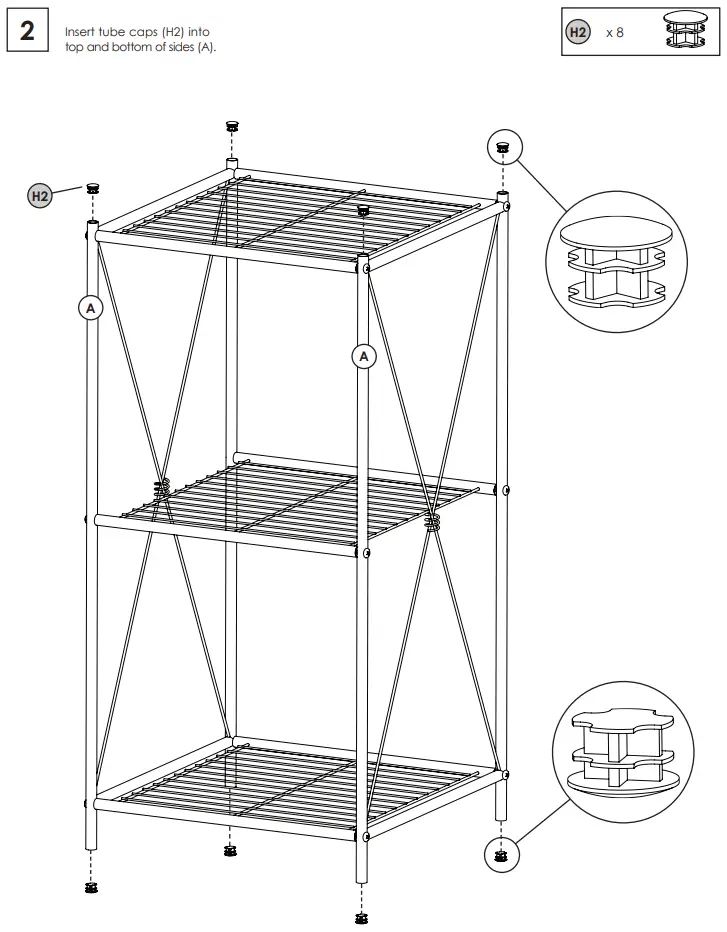 2

Insert tube caps (H2) into top and bottom of sides (A).

H2 x 8

H2

A

A