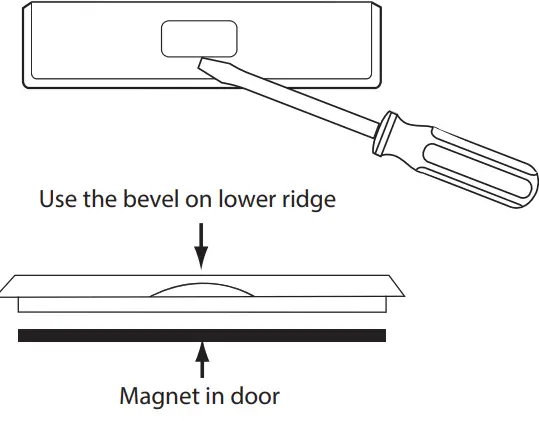 Use the bevel on lower ridge

Magnet in door