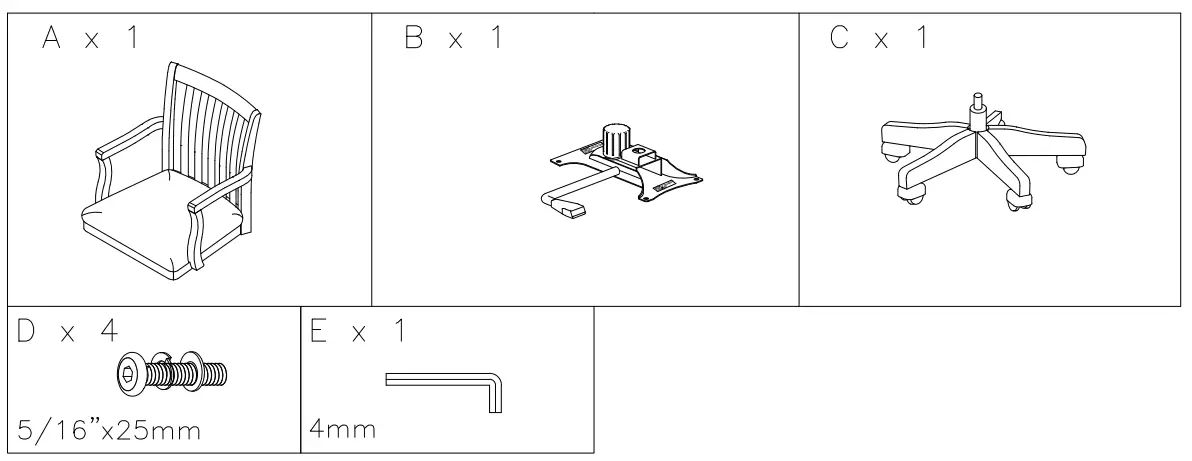 A x 1

B x 1

C x 1

D x 4

5/16"x25mm

E x 1

4mm