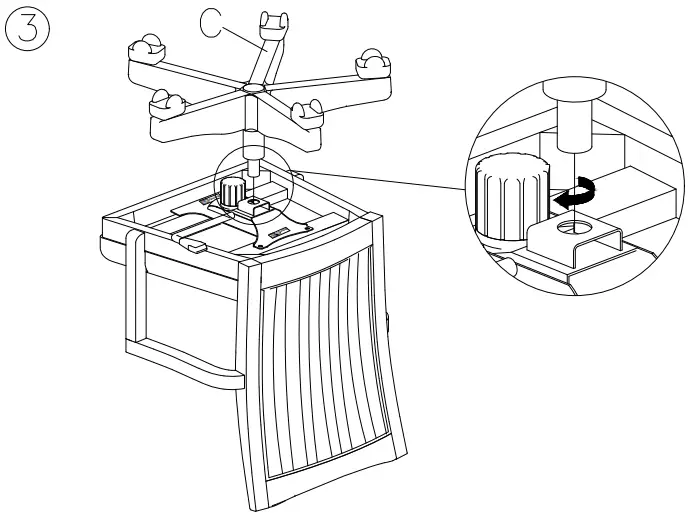 3

C