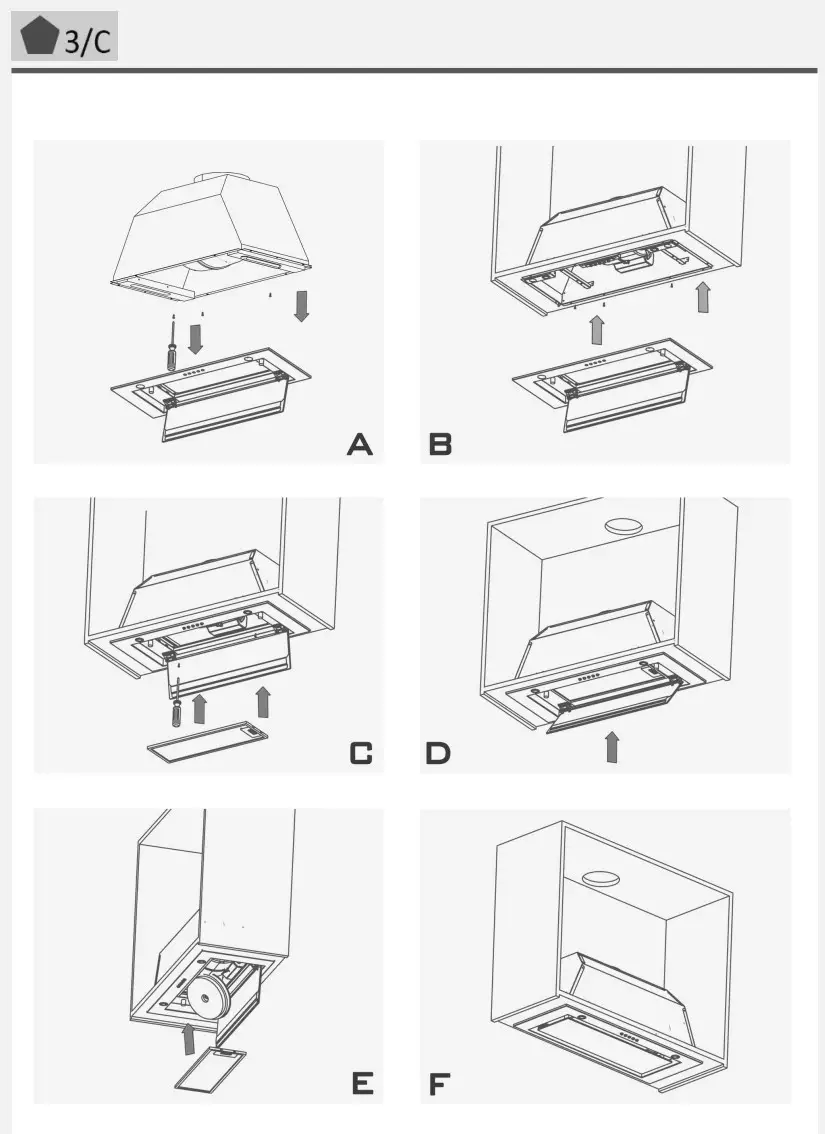 3/C

A

B

C

D

E

F