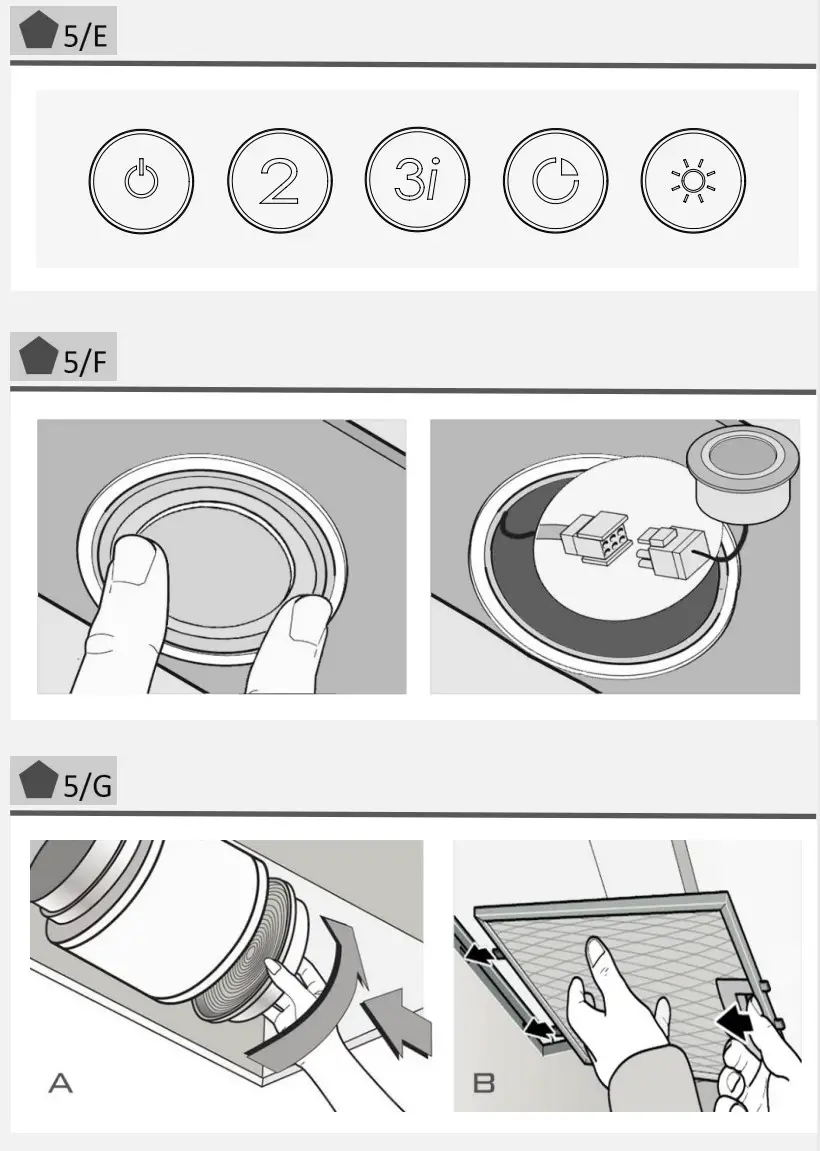 5/E

2

3i

5/F

5/G

A

B